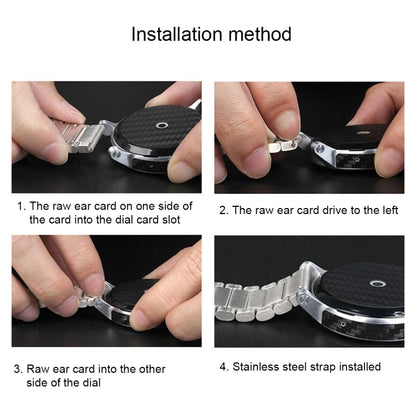 Installation method

1. The raw ear card on one side of the card into the dial card slot

2. The raw ear card drive to the left

3. Raw ear card into the other side of the dial

4. Stainless steel strap installed