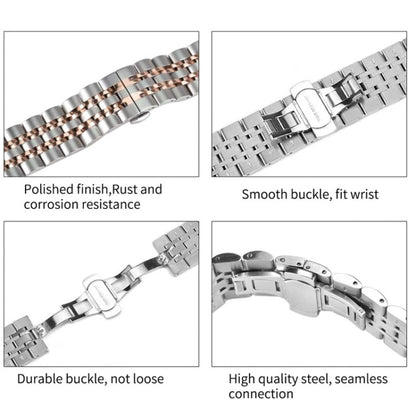 Polished finish,Rust and corrosion resistance

Smooth buckle, fit wrist

Durable buckle, not loose

High quality steel, seamless connection