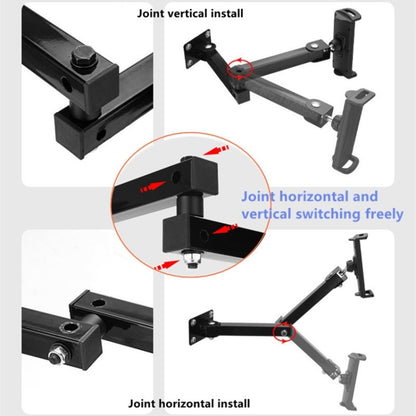 Joint vertical install

Joint horizontal and vertical switching freely

Joint horizontal install